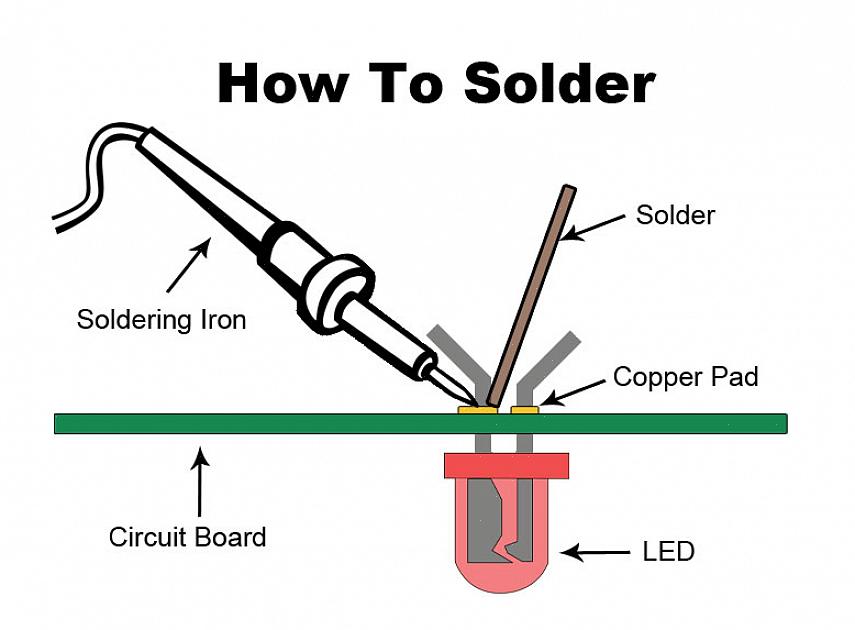 How To Solder

Solder

Soldering Iron

Copper Pad

Circuit Board

LED