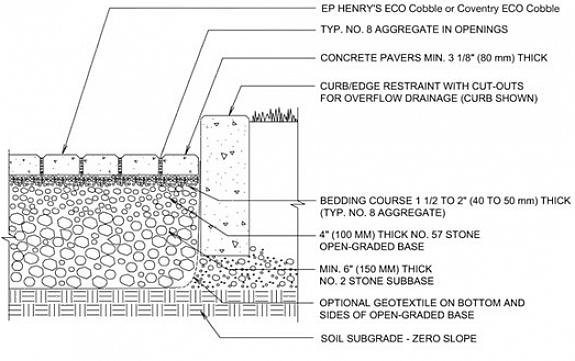 EP HENRY'S ECO Cobble or Coventry ECO Cobble

TYP. NO. 8 AGGREGATE IN OPENINGS

CONCRETE PAVERS MIN. 3 1/8" (80 mm) THICK

CURB/EDGE RESTRAINT WITH CUT-OUTS FOR OVERFLOW DRAINAGE (CURB SHOWN)

BEDDING COURSE 1 1/2 TO 2" (40 TO 50 mm) THICK (TYP. NO. 8 AGGREGATE)

4" (100 MM) THICK NO. 57 STONE OPEN-GRADED BASE

MIN. 6" (150 MM) THICK NO. 2 STONE SUBBASE

OPTIONAL GEOTEXTILE ON BOTTOM AND SIDES OF OPEN-GRADED BASE

SOIL SUBGRADE - ZERO SLOPE